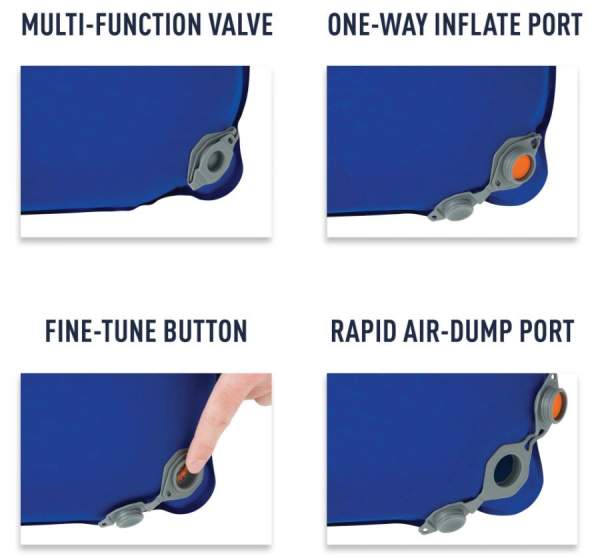 MULTI-FUNCTION VALVE

ONE-WAY INFLATE PORT

FINE-TUNE BUTTON

RAPID AIR-DUMP PORT